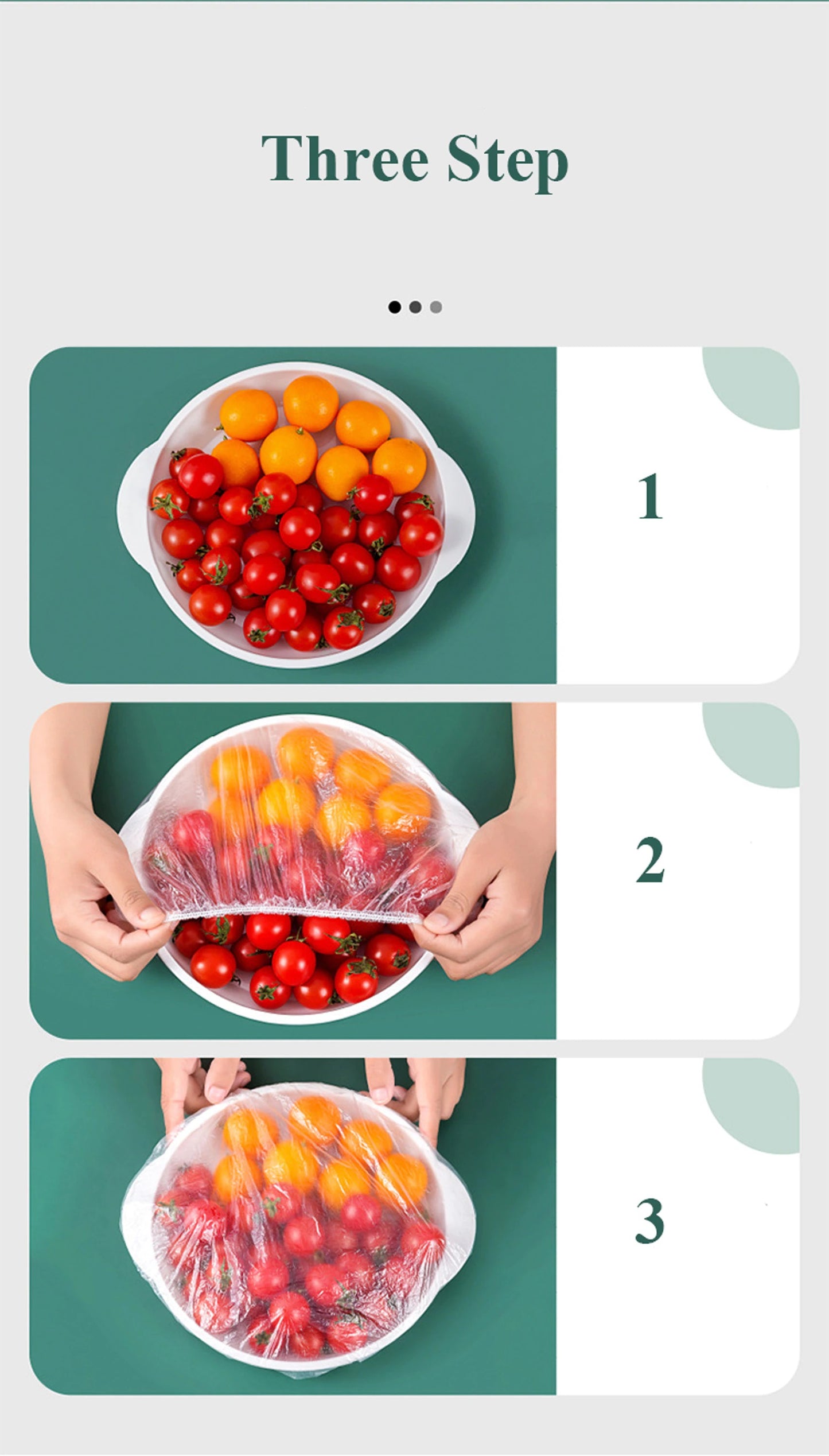 Three Step

1

2

3