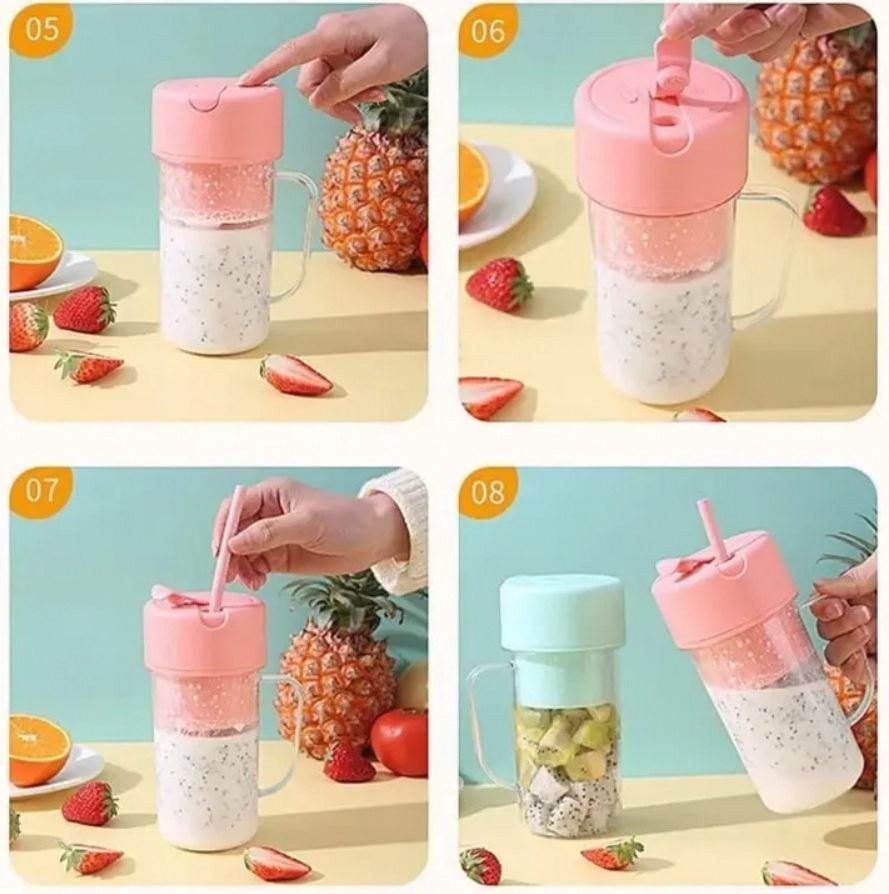 05

06

07

08