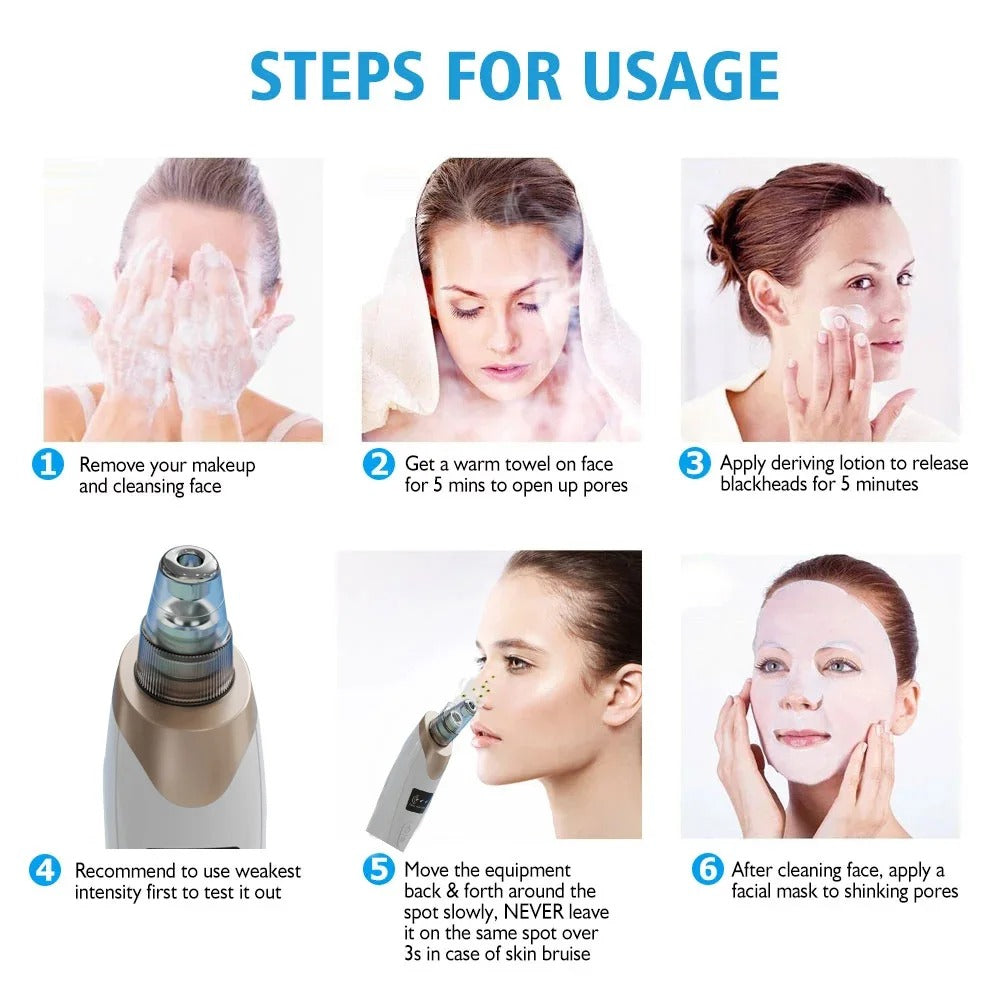 STEPS FOR USAGE

1 Remove your makeup and cleansing face

2 Get a warm towel on face for 5 mins to open up pores

3 Apply deriving lotion to release blackheads for 5 minutes

4 Recommend to use weakest intensity first to test it out

5 Move the equipment back & forth around the spot slowly, NEVER leave it on the same spot over 3s in case of skin bruise

6 After cleaning face, apply a facial mask to shinking pores